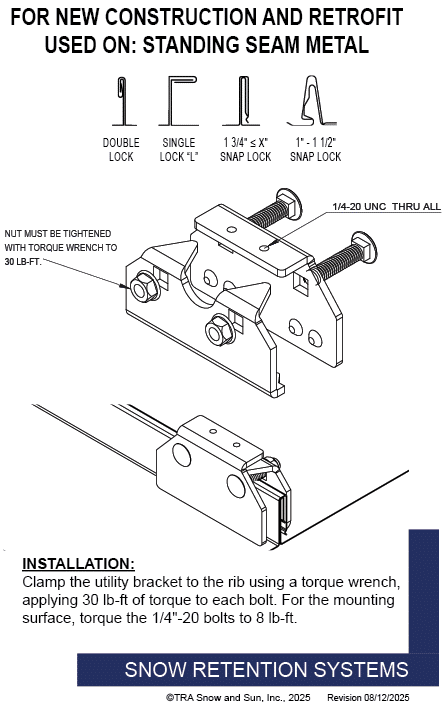 FOR NEW CONSTRUCTION AND RETROFIT
USED ON: STANDING SEAM METAL

DOUBLE LOCK

SINGLE LOCK "L"

1 3/4" ≤ X" SNAP LOCK

1" - 1 1/2" SNAP LOCK

1/4-20 UNC THRU ALL

NUT MUST BE TIGHTENED WITH TORQUE WRENCH TO 30 LB-FT.

INSTALLATION:
Clamp the utility bracket to the rib using a torque wrench, applying 30 lb-ft of torque to each bolt. For the mounting surface, torque the 1/4"-20 bolts to 8 lb-ft.

SNOW RETENTION SYSTEMS

©TRA Snow and Sun, Inc., 2025 Revision 08/12/2025