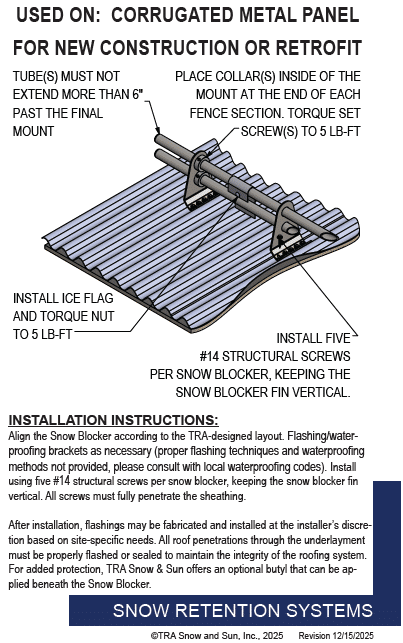 USED ON: CORRUGATED METAL PANEL
FOR NEW CONSTRUCTION OR RETROFIT

TUBE(S) MUST NOT EXTEND MORE THAN 6" PAST THE FINAL MOUNT

PLACE COLLAR(S) INSIDE OF THE MOUNT AT THE END OF EACH FENCE SECTION. TORQUE SET SCREW(S) TO 5 LB-FT

INSTALL ICE FLAG AND TORQUE NUT TO 5 LB-FT

INSTALL FIVE #14 STRUCTURAL SCREWS PER SNOW BLOCKER, KEEPING THE SNOW BLOCKER FIN VERTICAL.

INSTALLATION INSTRUCTIONS:
Align the Snow Blocker according to the TRA-designed layout. Flashing/waterproofing brackets as necessary (proper flashing techniques and waterproofing methods not provided, please consult with local waterproofing codes). Install using five #14 structural screws per snow blocker, keeping the snow blocker fin vertical. All screws must fully penetrate the sheathing.

After installation, flashings may be fabricated and installed at the installer's discretion based on site-specific needs. All roof penetrations through the underlayment must be properly flashed or sealed to maintain the integrity of the roofing system. For added protection, TRA Snow & Sun offers an optional butyl that can be applied beneath the Snow Blocker.

SNOW RETENTION SYSTEMS

©TRA Snow and Sun, Inc., 2025 Revision 12/15/2025