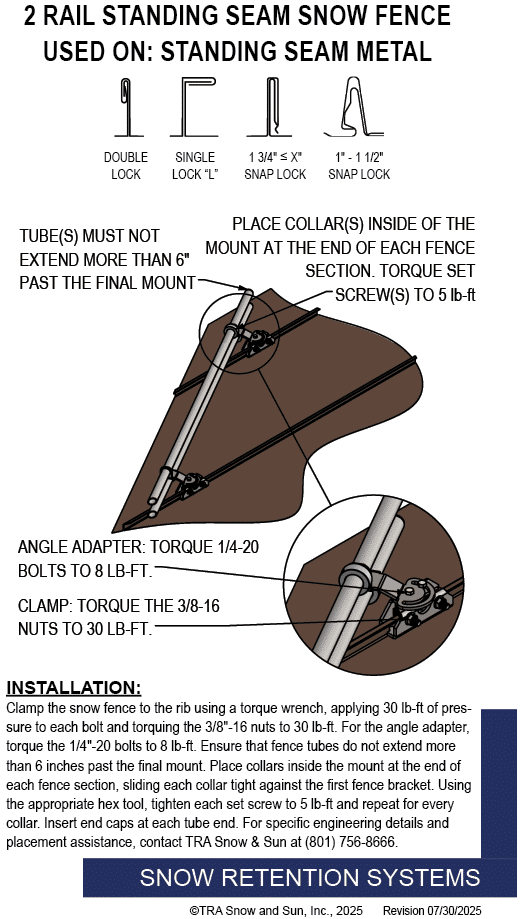 2 RAIL STANDING SEAM SNOW FENCE
USED ON: STANDING SEAM METAL

DOUBLE LOCK

SINGLE LOCK "L"

1 3/4" ≤ X" SNAP LOCK

1" - 1 1/2" SNAP LOCK

TUBE(S) MUST NOT EXTEND MORE THAN 6" PAST THE FINAL MOUNT

PLACE COLLAR(S) INSIDE OF THE MOUNT AT THE END OF EACH FENCE SECTION. TORQUE SET SCREW(S) TO 5 lb-ft

ANGLE ADAPTER: TORQUE 1/4-20 BOLTS TO 8 LB-FT.

CLAMP: TORQUE THE 3/8-16 NUTS TO 30 LB-FT.

INSTALLATION:
Clamp the snow fence to the rib using a torque wrench, applying 30 lb-ft of pressure to each bolt and torquing the 3/8"-16 nuts to 30 lb-ft. For the angle adapter, torque the 1/4"-20 bolts to 8 lb-ft. Ensure that fence tubes do not extend more than 6 inches past the final mount. Place collars inside the mount at the end of each fence section, sliding each collar tight against the first fence bracket. Using the appropriate hex tool, tighten each set screw to 5 lb-ft and repeat for every collar. Insert end caps at each tube end. For specific engineering details and placement assistance, contact TRA Snow & Sun at (801) 756-8666.

SNOW RETENTION SYSTEMS

©TRA Snow and Sun, Inc., 2025 Revision 07/30/2025