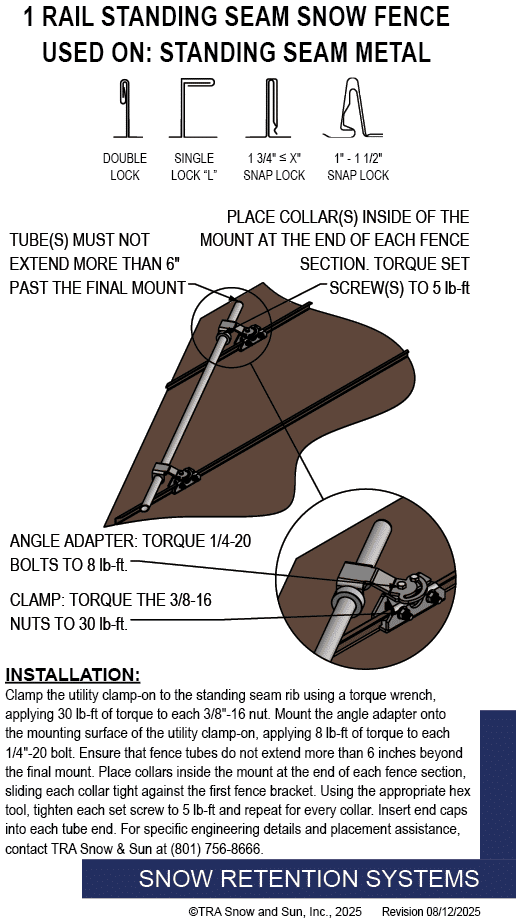 1 RAIL STANDING SEAM SNOW FENCE
USED ON: STANDING SEAM METAL

DOUBLE LOCK

SINGLE LOCK "L"

1 3/4" ≤ X" SNAP LOCK

1" - 1 1/2" SNAP LOCK

TUBE(S) MUST NOT EXTEND MORE THAN 6" PAST THE FINAL MOUNT

PLACE COLLAR(S) INSIDE OF THE MOUNT AT THE END OF EACH FENCE SECTION. TORQUE SET SCREW(S) TO 5 lb-ft

ANGLE ADAPTER: TORQUE 1/4-20 BOLTS TO 8 lb-ft.

CLAMP: TORQUE THE 3/8-16 NUTS TO 30 lb-ft.

INSTALLATION:
Clamp the utility clamp-on to the standing seam rib using a torque wrench, applying 30 lb-ft of torque to each 3/8"-16 nut. Mount the angle adapter onto the mounting surface of the utility clamp-on, applying 8 lb-ft of torque to each 1/4"-20 bolt. Ensure that fence tubes do not extend more than 6 inches beyond the final mount. Place collars inside the mount at the end of each fence section, sliding each collar tight against the first fence bracket. Using the appropriate hex tool, tighten each set screw to 5 lb-ft and repeat for every collar. Insert end caps into each tube end. For specific engineering details and placement assistance, contact TRA Snow & Sun at (801) 756-8666.

SNOW RETENTION SYSTEMS

©TRA Snow and Sun, Inc., 2025 Revision 08/12/2025